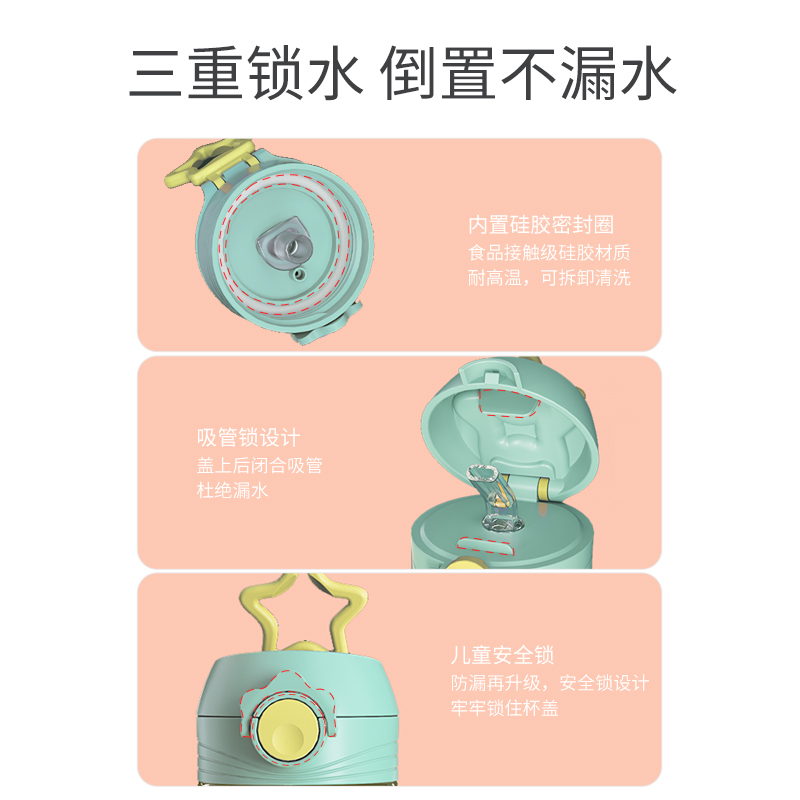 三重锁水 倒置不漏水

内置硅胶密封圈
食品接触级硅胶材质
耐高温，可拆卸清洗

吸管锁设计
盖上后闭合吸管
杜绝漏水

儿童安全锁
防漏再升级，安全锁设计
牢牢锁住杯盖